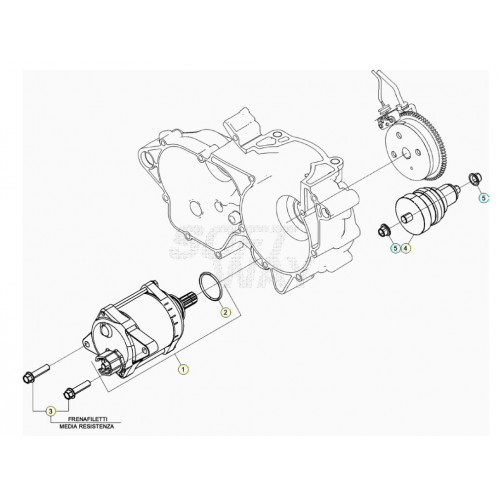 5
5
4
2
1
3
FRENAFILETTI
MEDIA RESISTENZA